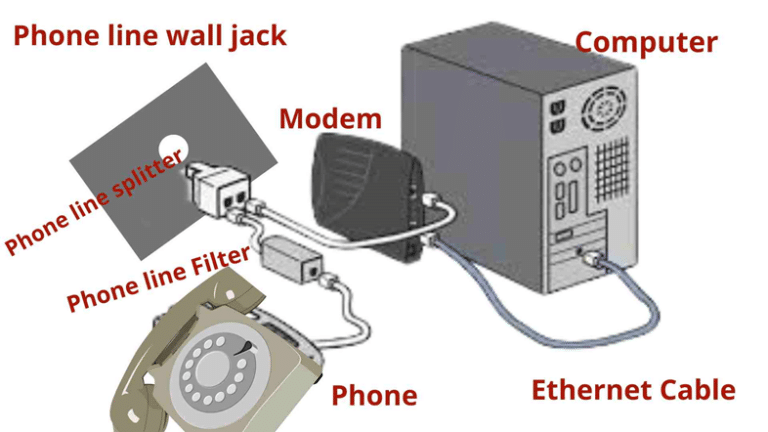 Phone line wall jack

Computer

Modem

Phone line splitter

Phone line Filter

Phone

Ethernet Cable