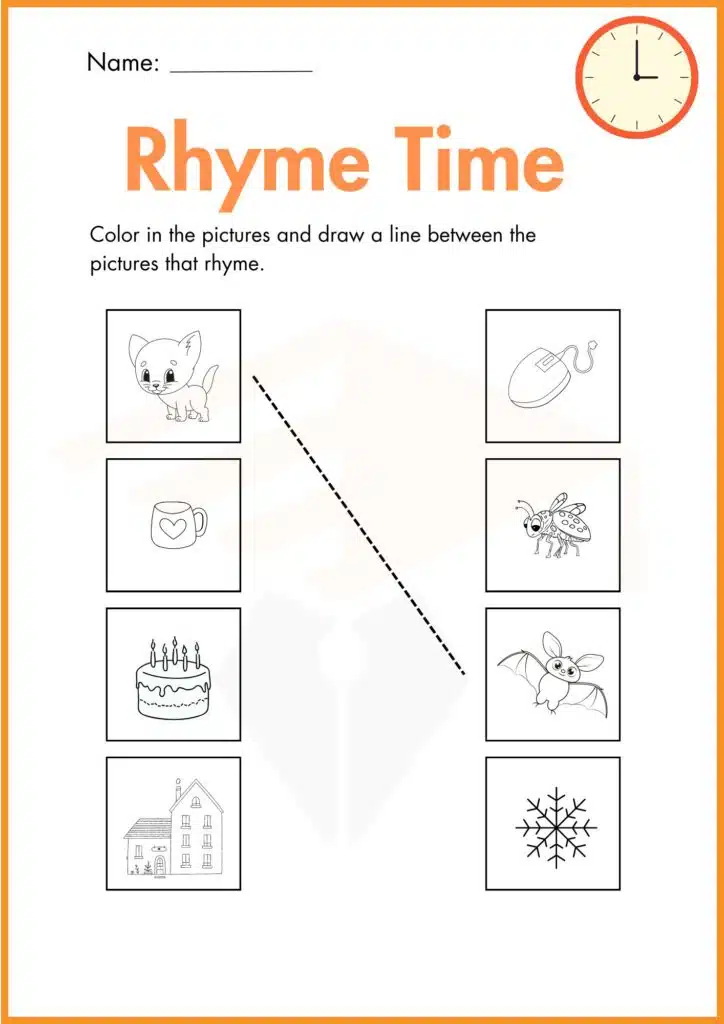 Name: ____________

Rhyme Time

Color in the pictures and draw a line between the pictures that rhyme.